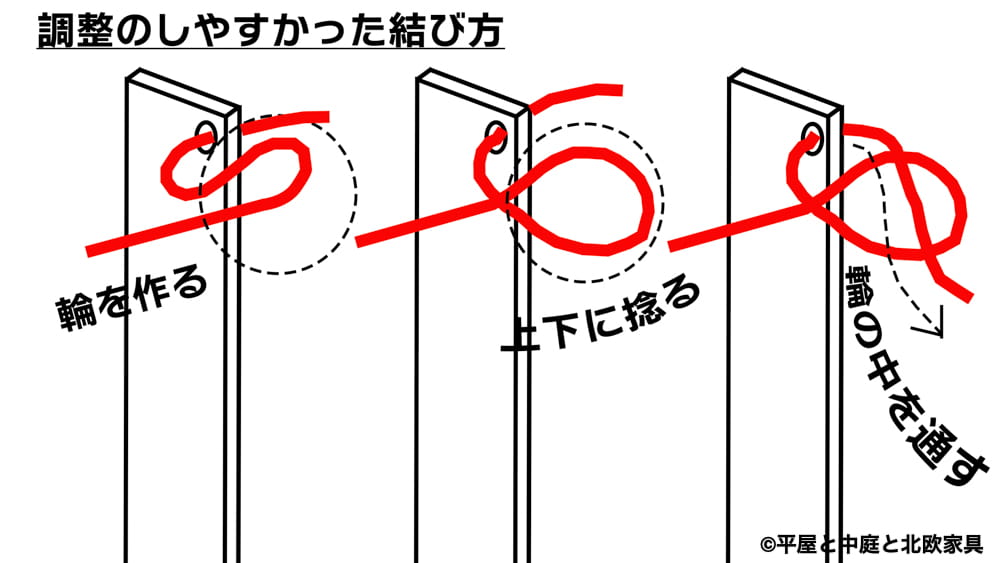 調整のしやすかった結び方

輪を作る

上下に捻る

輪の中を通す

©平屋と中庭と北欧家具